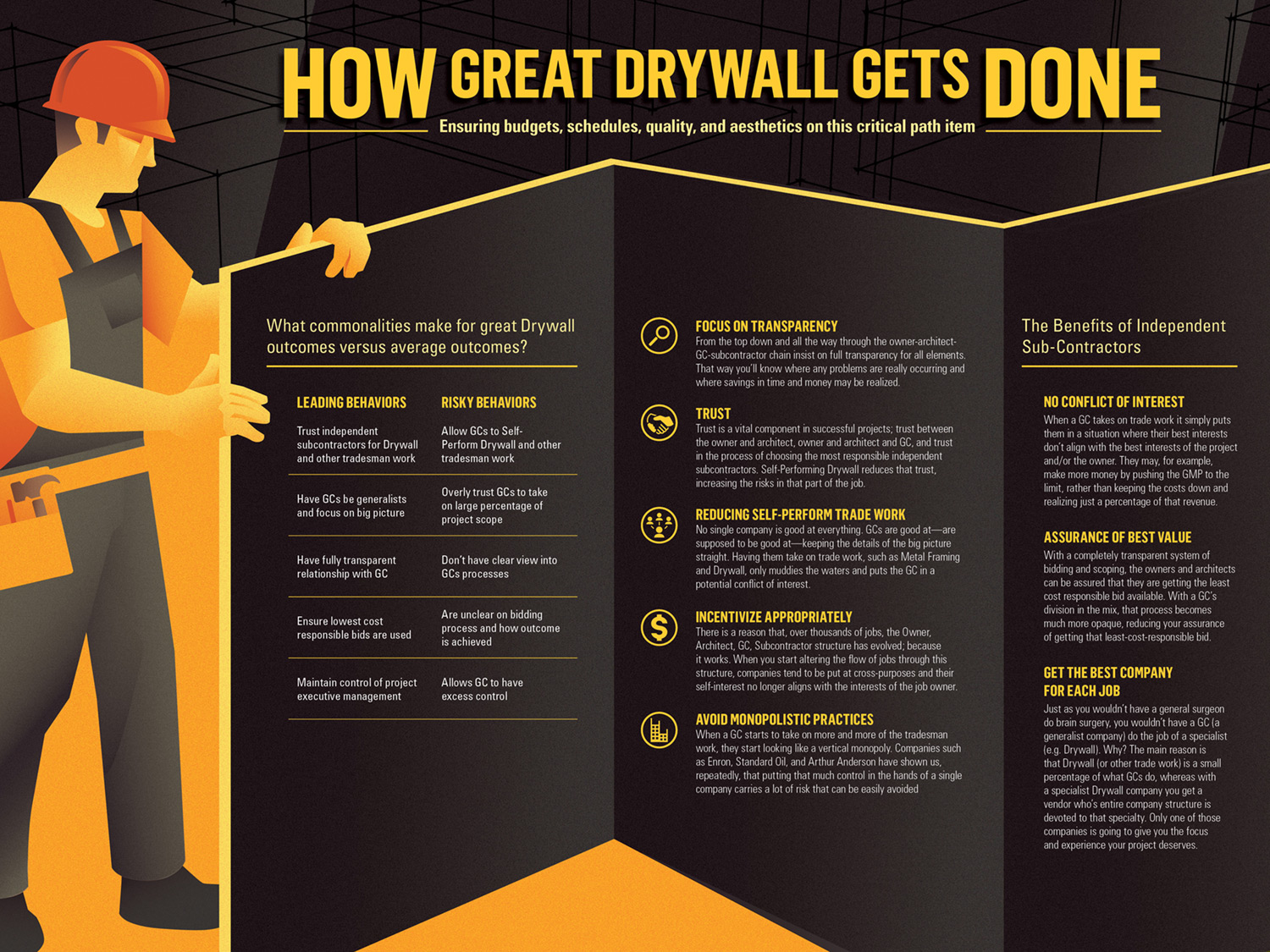 HOW GREAT DRYWALL GETS DONE

Ensuring budgets, schedules, quality, and aesthetics on this critical path item

What commonalities make for great Drywall outcomes versus average outcomes?

| LEADING BEHAVIORS | RISKY BEHAVIORS |
|---|---|
| Trust independent subcontractors for Drywall and other tradesman work | Allow GCs to Self-Perform Drywall and other tradesman work |
| Have GCs be generalists and focus on big picture | Overly trust GCs to take on large percentage of project scope |
| Have fully transparent relationship with GC | Don't have clear view into GCs processes |
| Ensure lowest cost responsible bids are used | Are unclear on bidding process and how outcome is achieved |
| Maintain control of project executive management | Allows GC to have excess control |

FOCUS ON TRANSPARENCY
From the top down and all the way through the owner-architect-GC-subcontractor chain insist on full transparency for all elements. That way you'll know where any problems are really occurring and where savings in time and money may be realized.

TRUST
Trust is a vital component in successful projects; trust between the owner and architect, owner and architect and GC, and trust in the process of choosing the most responsible independent subcontractors. Self-Performing Drywall reduces that trust, increasing the risks in that part of the job.

REDUCING SELF-PERFORM TRADE WORK
No single company is good at everything. GCs are good at—are supposed to be good at—keeping the details of the big picture straight. Having them take on trade work, such as Metal Framing and Drywall, only muddies the waters and puts the GC in a potential conflict of interest.

INCENTIVIZE APPROPRIATELY
There is a reason that, over thousands of jobs, the Owner, Architect, GC, Subcontractor structure has evolved; because it works. When you start altering the flow of jobs through this structure, companies tend to be put at cross-purposes and their self-interest no longer aligns with the interests of the job owner.

AVOID MONOPOLISTIC PRACTICES
When a GC starts to take on more and more of the tradesman work, they start looking like a vertical monopoly. Companies such as Enron, Standard Oil, and Arthur Anderson have shown us, repeatedly, that putting that much control in the hands of a single company carries a lot of risk that can be easily avoided

The Benefits of Independent Sub-Contractors

NO CONFLICT OF INTEREST
When a GC takes on trade work it simply puts them in a situation where their best interests don't align with the best interests of the project and/or the owner. They may, for example, make more money by pushing the GMP to the limit, rather than keeping the costs down and realizing just a percentage of that revenue.

ASSURANCE OF BEST VALUE
With a completely transparent system of bidding and scoping, the owners and architects can be assured that they are getting the least cost responsible bid available. With a GC's division in the mix, that process becomes much more opaque, reducing your assurance of getting that least-cost-responsible bid.

GET THE BEST COMPANY FOR EACH JOB
Just as you wouldn't have a general surgeon do brain surgery, you wouldn't have a GC (a generalist company) do the job of a specialist (e.g. Drywall). Why? The main reason is that Drywall (or other trade work) is a small percentage of what GCs do, whereas with a specialist Drywall company you get a vendor who's entire company structure is devoted to that specialty. Only one of those companies is going to give you the focus and experience your project deserves.